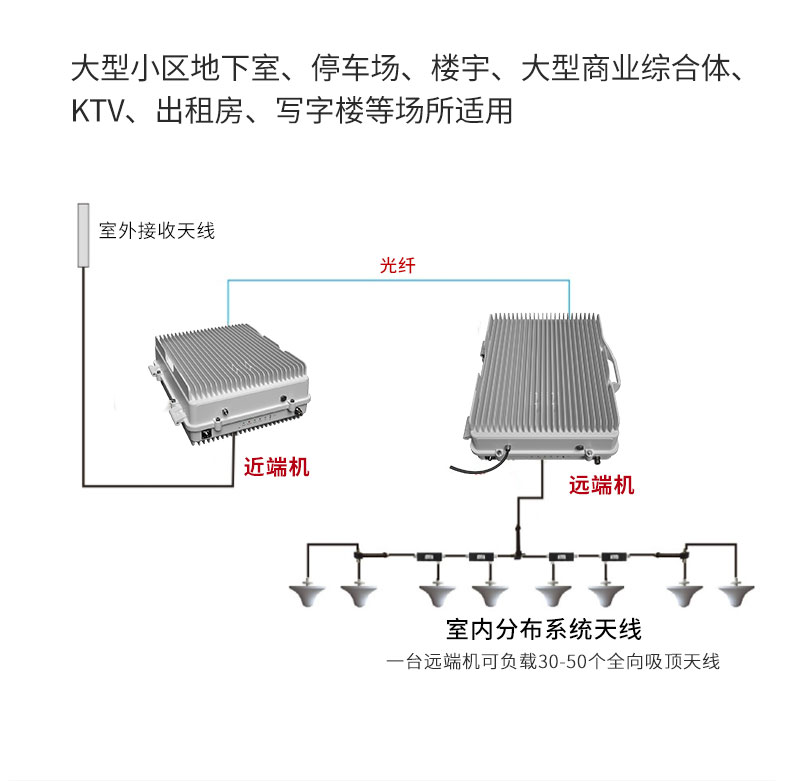 大型小区地下室、停车场、楼宇、大型商业综合体、KTV、出租房、写字楼等场所适用

室外接收天线

光纤

近端机

远端机

室内分布系统天线

一台远端机可负载30-50个全向吸顶天线